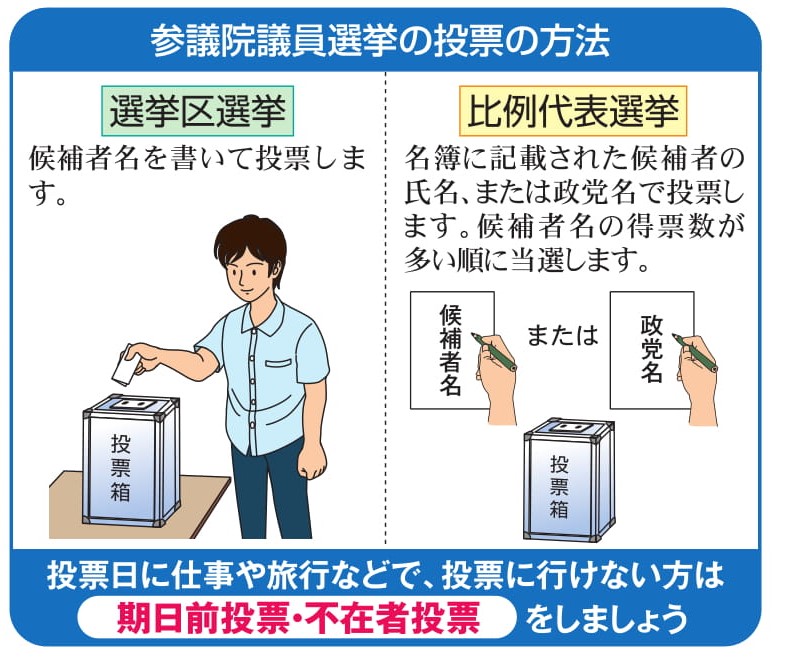 参議院議員選挙の投票の方法

選挙区選挙

候補者名を書いて投票します。

投票箱

比例代表選挙

名簿に記載された候補者の氏名、または政党名で投票します。候補者名の得票数が多い順に当選します。

候補者名

または

政党名

投票箱

投票日に仕事や旅行などで、投票に行けない方は

期日前投票・不在者投票 をしましょう